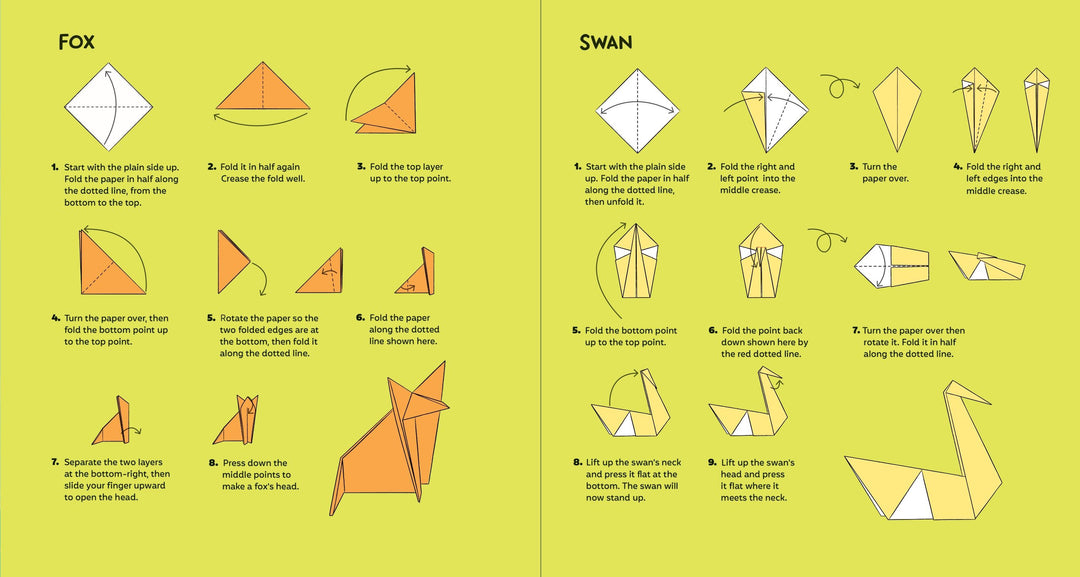 FOX

1. Start with the plain side up. Fold the paper in half along the dotted line, from the bottom to the top.

2. Fold it in half again Crease the fold well.

3. Fold the top layer up to the top point.

4. Turn the paper over, then fold the bottom point up to the top point.

5. Rotate the paper so the two folded edges are at the bottom, then fold it along the dotted line.

6. Fold the paper along the dotted line shown here.

7. Separate the two layers at the bottom-right, then slide your finger upward to open the head.

8. Press down the middle points to make a fox's head.

SWAN

1. Start with the plain side up. Fold the paper in half along the dotted line, then unfold it.

2. Fold the right and left point into the middle crease.

3. Turn the paper over.

4. Fold the right and left edges into the middle crease.

5. Fold the bottom point up to the top point.

6. Fold the point back down shown here by the red dotted line.

7. Turn the paper over then rotate it. Fold it in half along the dotted line.

8. Lift up the swan's neck and press it flat at the bottom. The swan will now stand up.

9. Lift up the swan's head and press it flat where it meets the neck.