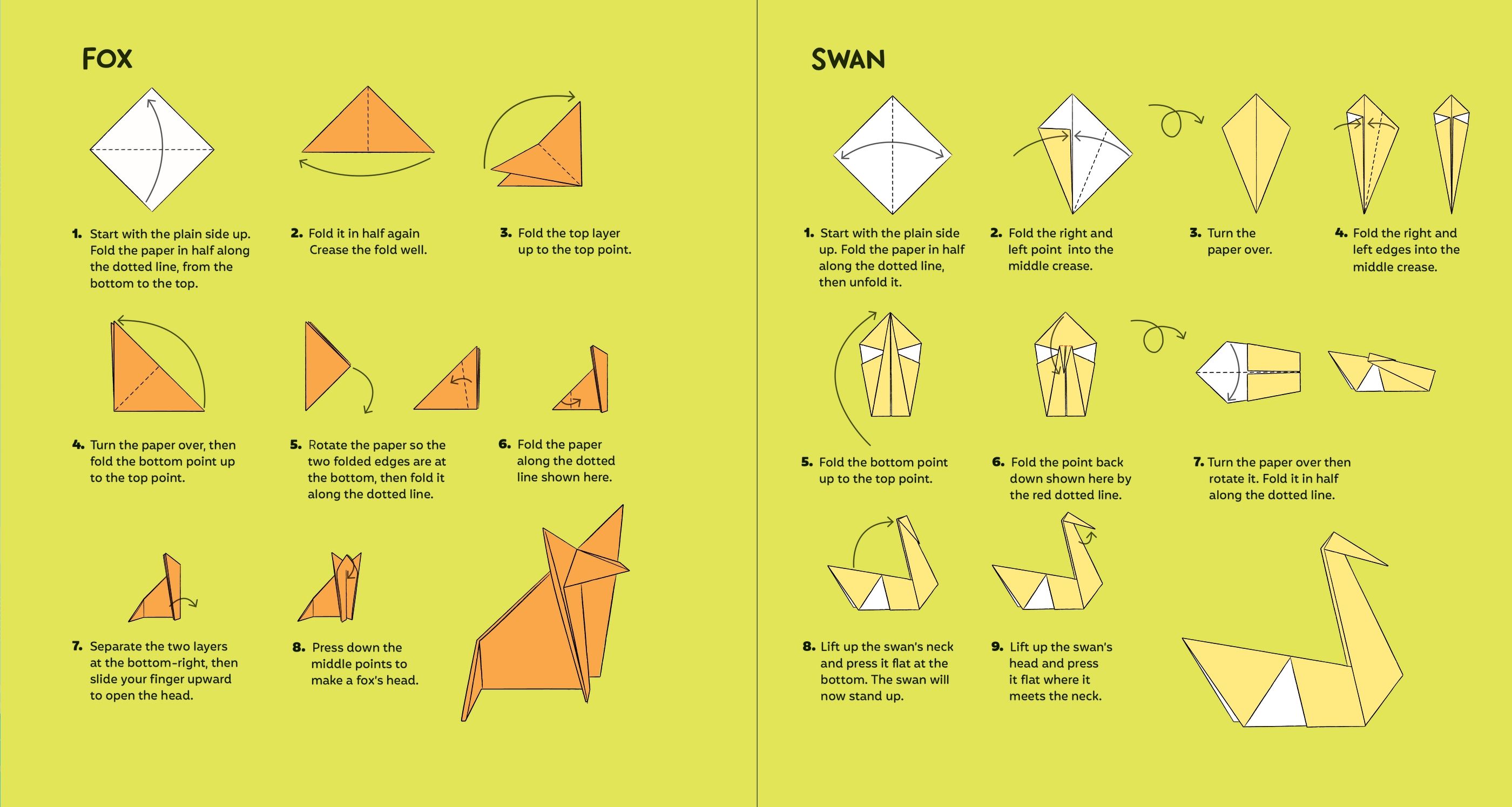 FOX

1. Start with the plain side up. Fold the paper in half along the dotted line, from the bottom to the top.

2. Fold it in half again Crease the fold well.

3. Fold the top layer up to the top point.

4. Turn the paper over, then fold the bottom point up to the top point.

5. Rotate the paper so the two folded edges are at the bottom, then fold it along the dotted line.

6. Fold the paper along the dotted line shown here.

7. Separate the two layers at the bottom-right, then slide your finger upward to open the head.

8. Press down the middle points to make a fox's head.

SWAN

1. Start with the plain side up. Fold the paper in half along the dotted line, then unfold it.

2. Fold the right and left point into the middle crease.

3. Turn the paper over.

4. Fold the right and left edges into the middle crease.

5. Fold the bottom point up to the top point.

6. Fold the point back down shown here by the red dotted line.

7. Turn the paper over then rotate it. Fold it in half along the dotted line.

8. Lift up the swan's neck and press it flat at the bottom. The swan will now stand up.

9. Lift up the swan's head and press it flat where it meets the neck.